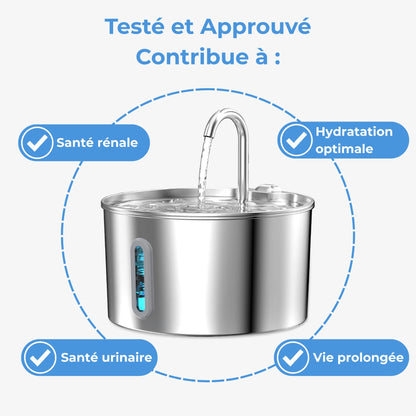 Testé et Approuvé
Contribue à :

Santé rénale

Hydratation optimale

Santé urinaire

Vie prolongée